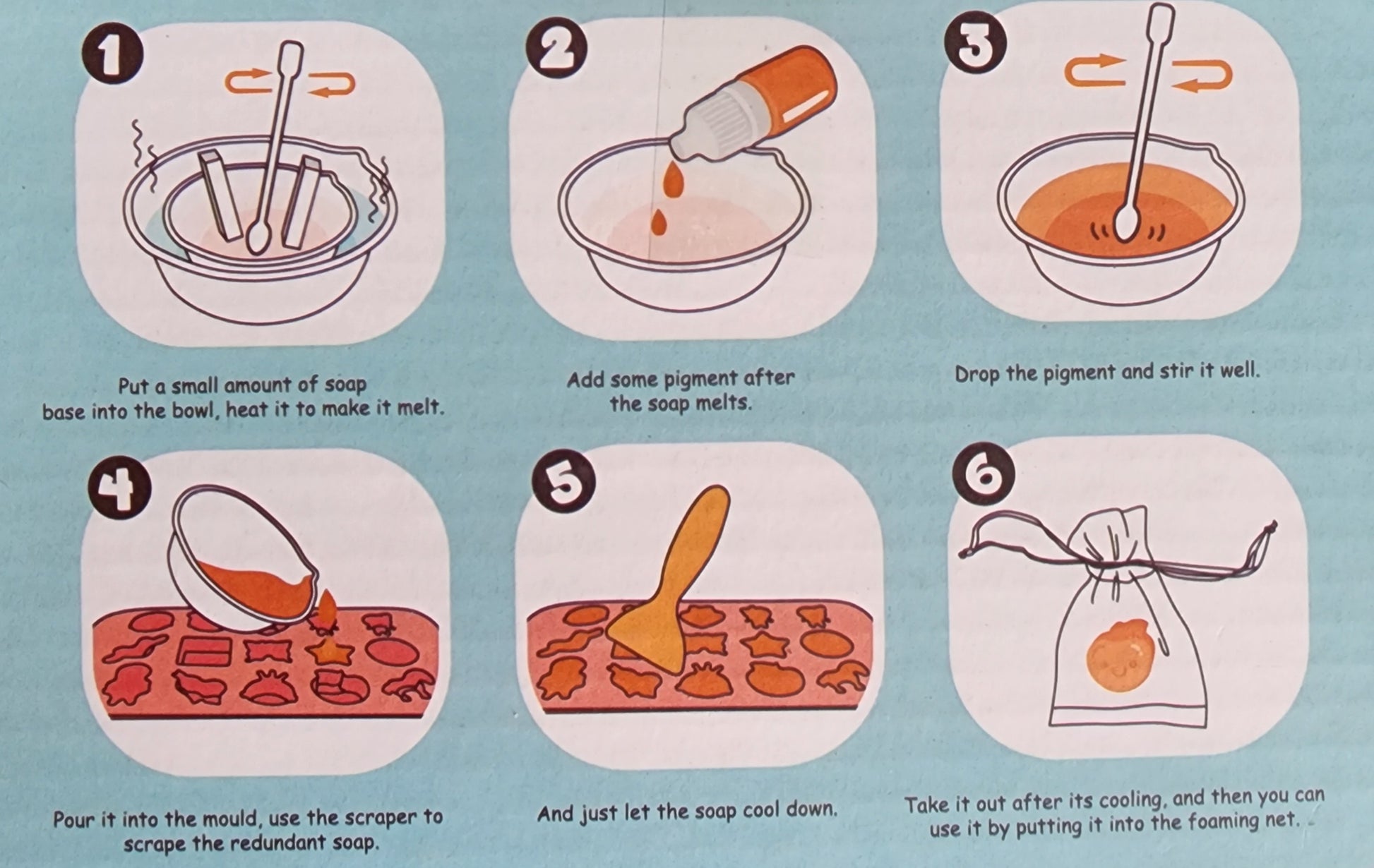 1

Put a small amount of soap base into the bowl, heat it to make it melt.

2

Add some pigment after the soap melts.

3

Drop the pigment and stir it well.

4

Pour it into the mould, use the scraper to scrape the redundant soap.

5

And just let the soap cool down.

6

Take it out after its cooling, and then you can use it by putting it into the foaming net.